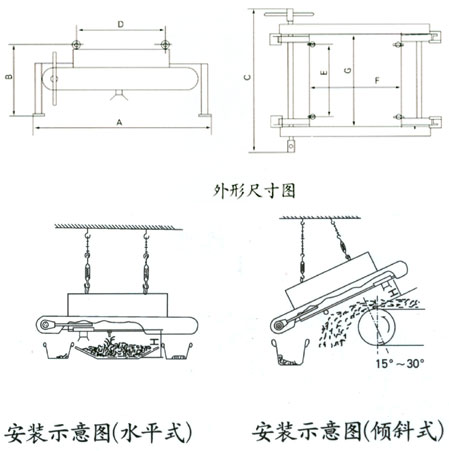 D
B
A
C
E
G
F
外形尺寸图
H
H
15° ~30°
安装示意图(水平式)
安装示意图(倾斜式)